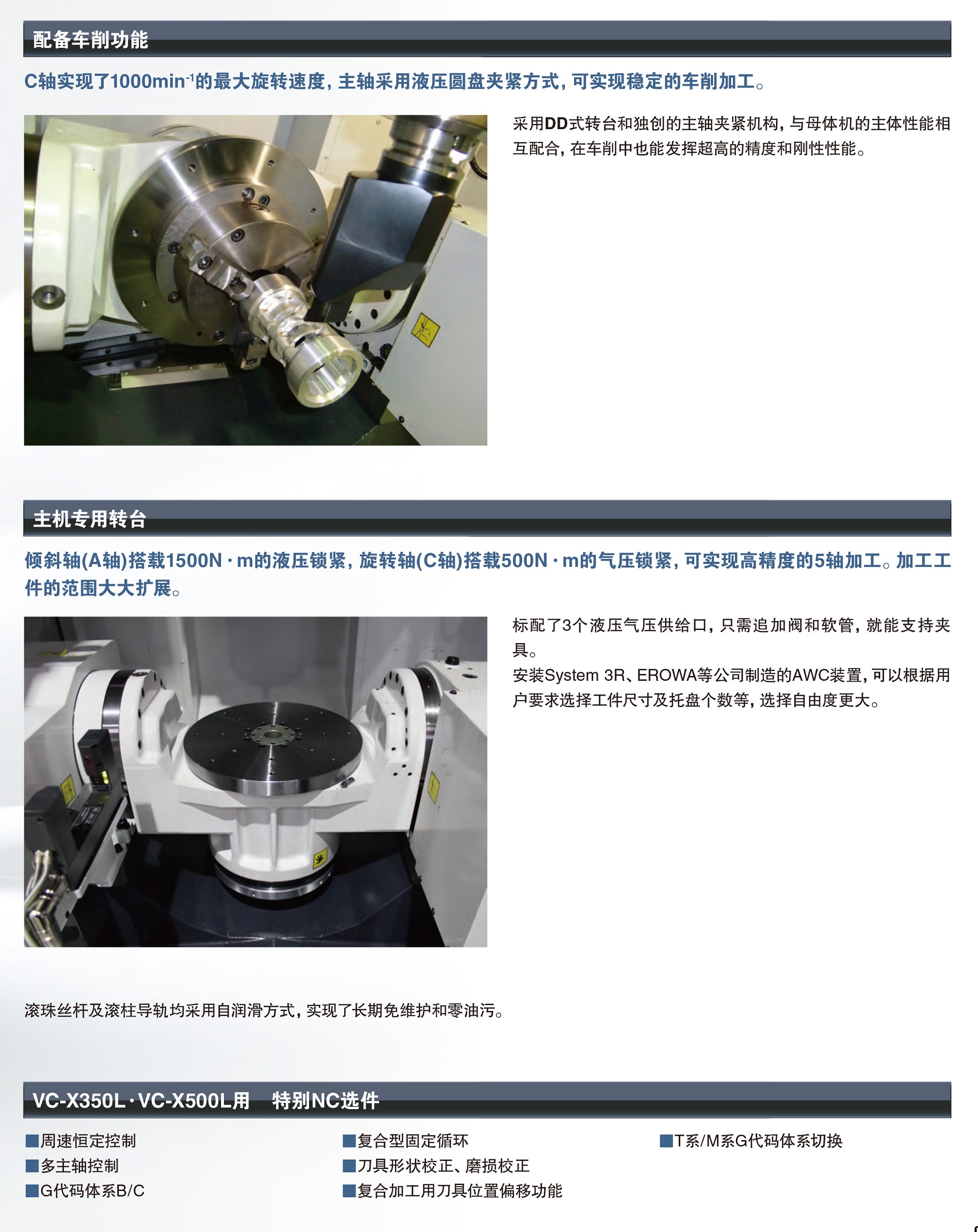 配备车削功能

C轴实现了1000min$^{-1}$的最大旋转速度，主轴采用液压圆盘夹紧方式，可实现稳定的车削加工。

采用DD式转台和独创的主轴夹紧机构，与母体机的主体性能相互配合，在车削中也能发挥超高的精度和刚性性能。

主机专用转台

倾斜轴(A轴)搭载1500N·m的液压锁紧，旋转轴(C轴)搭载500N·m的气压锁紧，可实现高精度的5轴加工。加工工件的范围大大扩展。

标配了3个液压气压供给口，只需追加阀和软管，就能支持夹具。
安装System 3R、EROWA等公司制造的AWC装置，可以根据用户要求选择工件尺寸及托盘个数等，选择自由度更大。

滚珠丝杆及滚柱导轨均采用自润滑方式，实现了长期免维护和零油污。

VC-X350L·VC-X500L用　特别NC选件

■周速恒定控制
■多主轴控制
■G代码体系B/C

■复合型固定循环
■刀具形状校正、磨损校正
■复合加工用刀具位置偏移功能

■T系/M系G代码体系切换