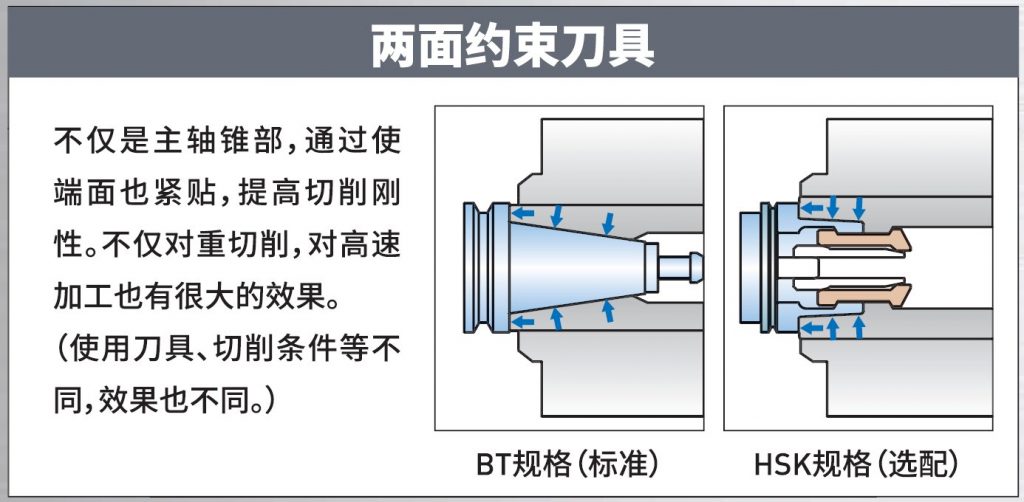 两面约束刀具

不仅是主轴锥部，通过使端面也紧贴，提高切削刚性。不仅对重切削，对高速加工也有很大的效果。
（使用刀具、切削条件等不同，效果也不同。）

BT规格（标准）

HSK规格（选配）